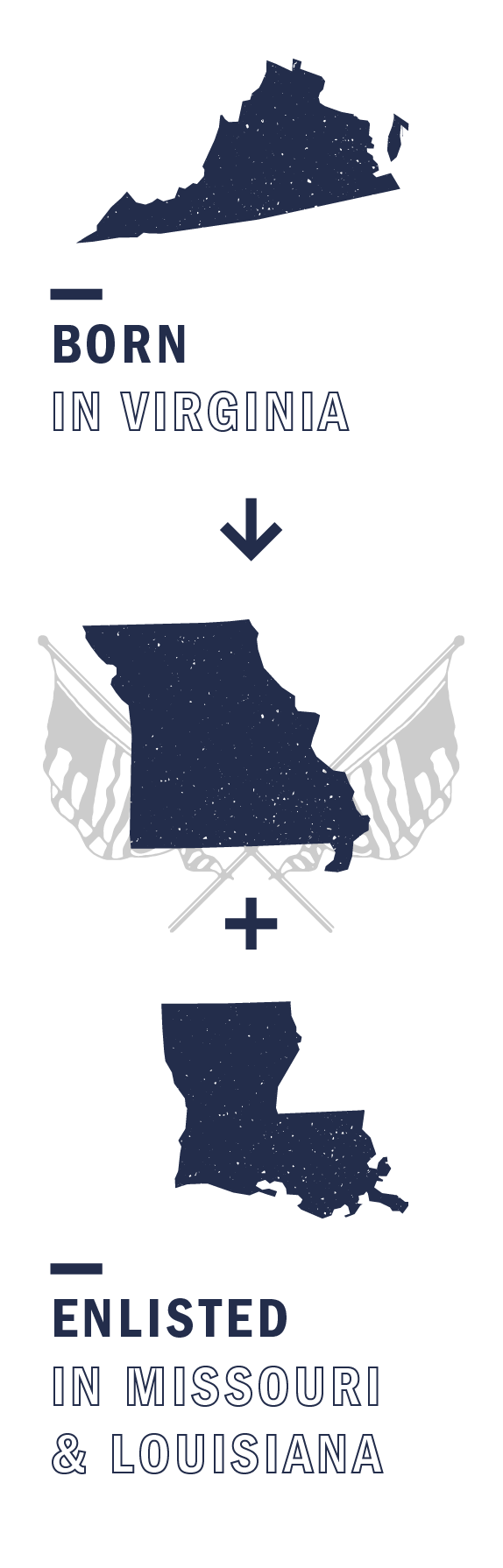 BORN
IN VIRGINIA

ENLISTED
IN MISSOURI
& LOUISIANA